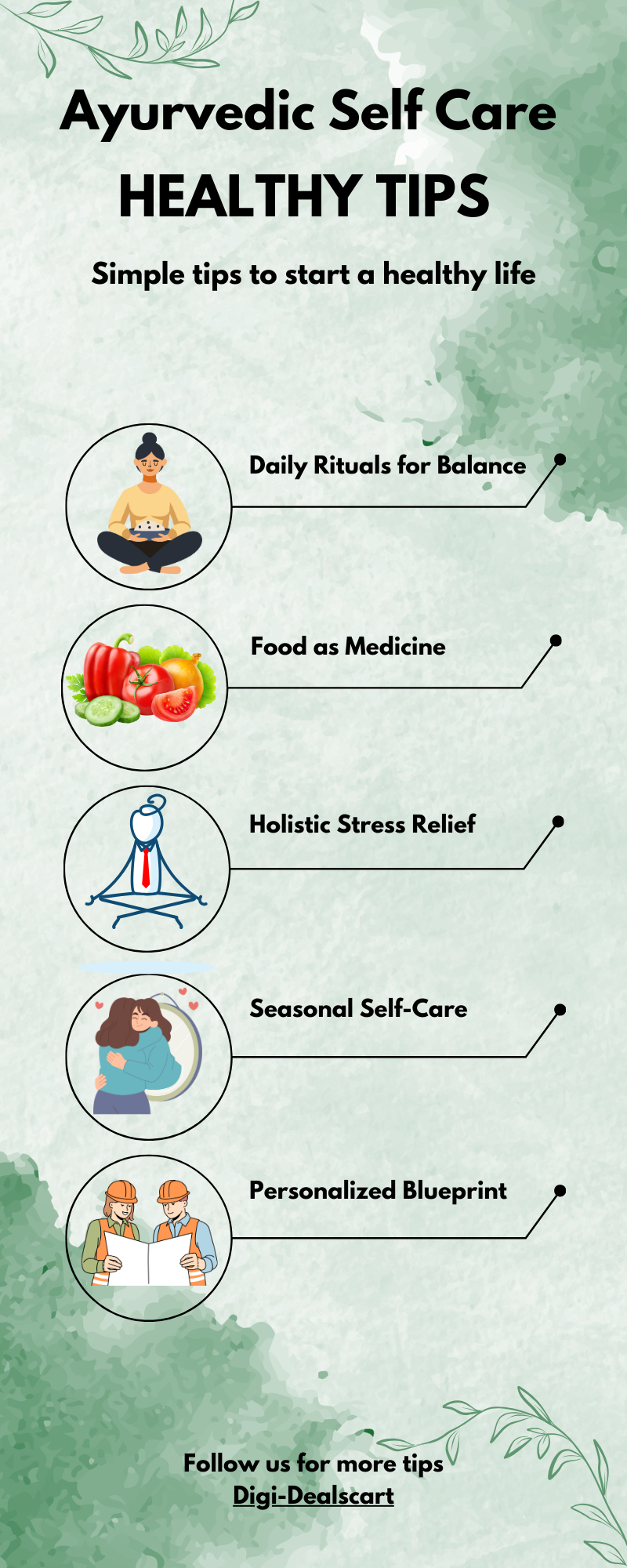 Ayurvedic Self Care
HEALTHY TIPS

Simple tips to start a healthy life

Daily Rituals for Balance

Food as Medicine

Holistic Stress Relief

Seasonal Self-Care

Personalized Blueprint

Follow us for more tips
Digi-Dealscart